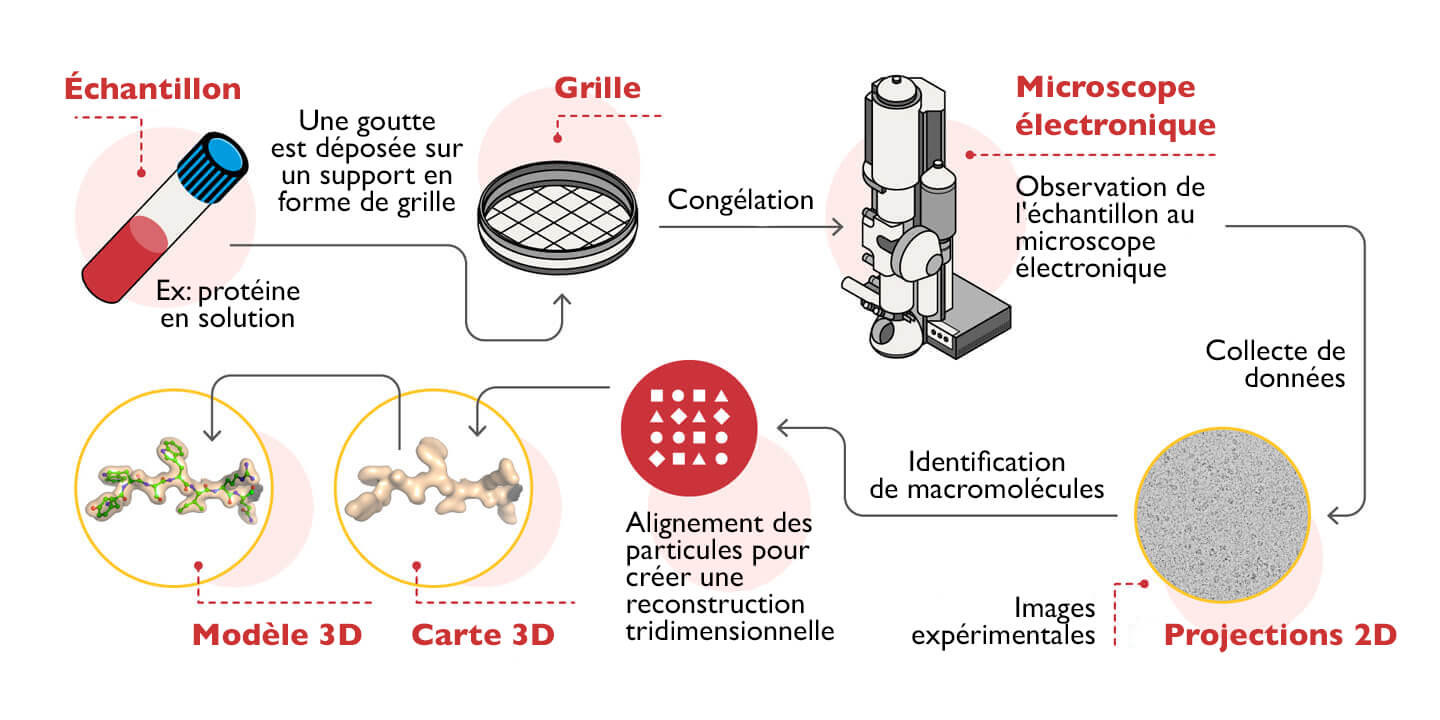 Échantillon

Ex: protéine en solution

Une goutte est déposée sur un support en forme de grille

Grille

Congélation

Microscope électronique

Observation de l'échantillon au microscope électronique

Collecte de données

Projections 2D

Images expérimentales

Identification de macromolécules

Alignement des particules pour créer une reconstruction tridimensionnelle

Carte 3D

Modèle 3D