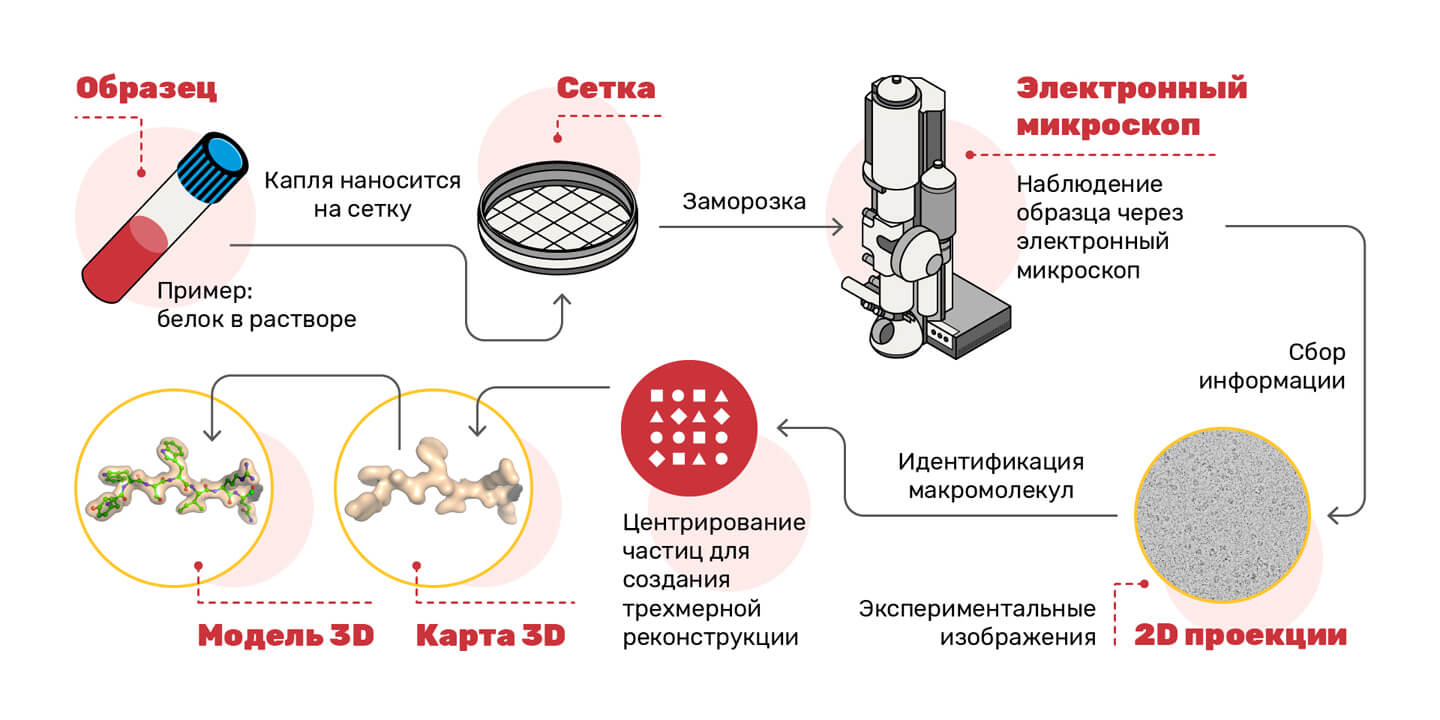 Образец

Капля наносится на сетку

Пример: белок в растворе

Сетка

Заморозка

Электронный микроскоп

Наблюдение образца через электронный микроскоп

Сбор информации

2D проекции

Экспериментальные изображения

Идентификация макромолекул

Центрирование частиц для создания трехмерной реконструкции

Карта 3D

Модель 3D